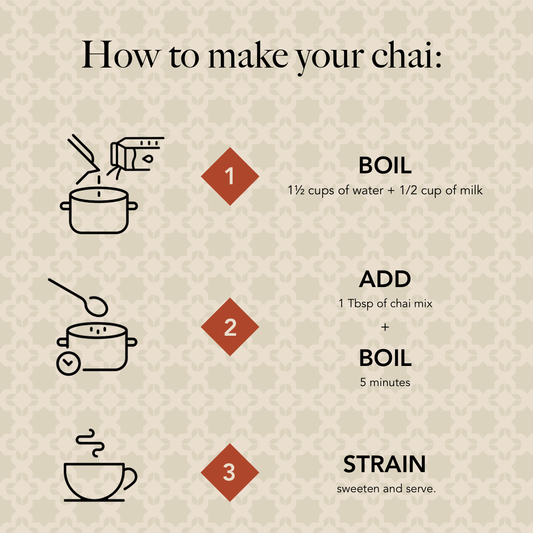 How to make your chai:

1

BOIL

1½ cups of water + 1/2 cup of milk

2

ADD

1 Tbsp of chai mix

+

BOIL

5 minutes

3

STRAIN

sweeten and serve.