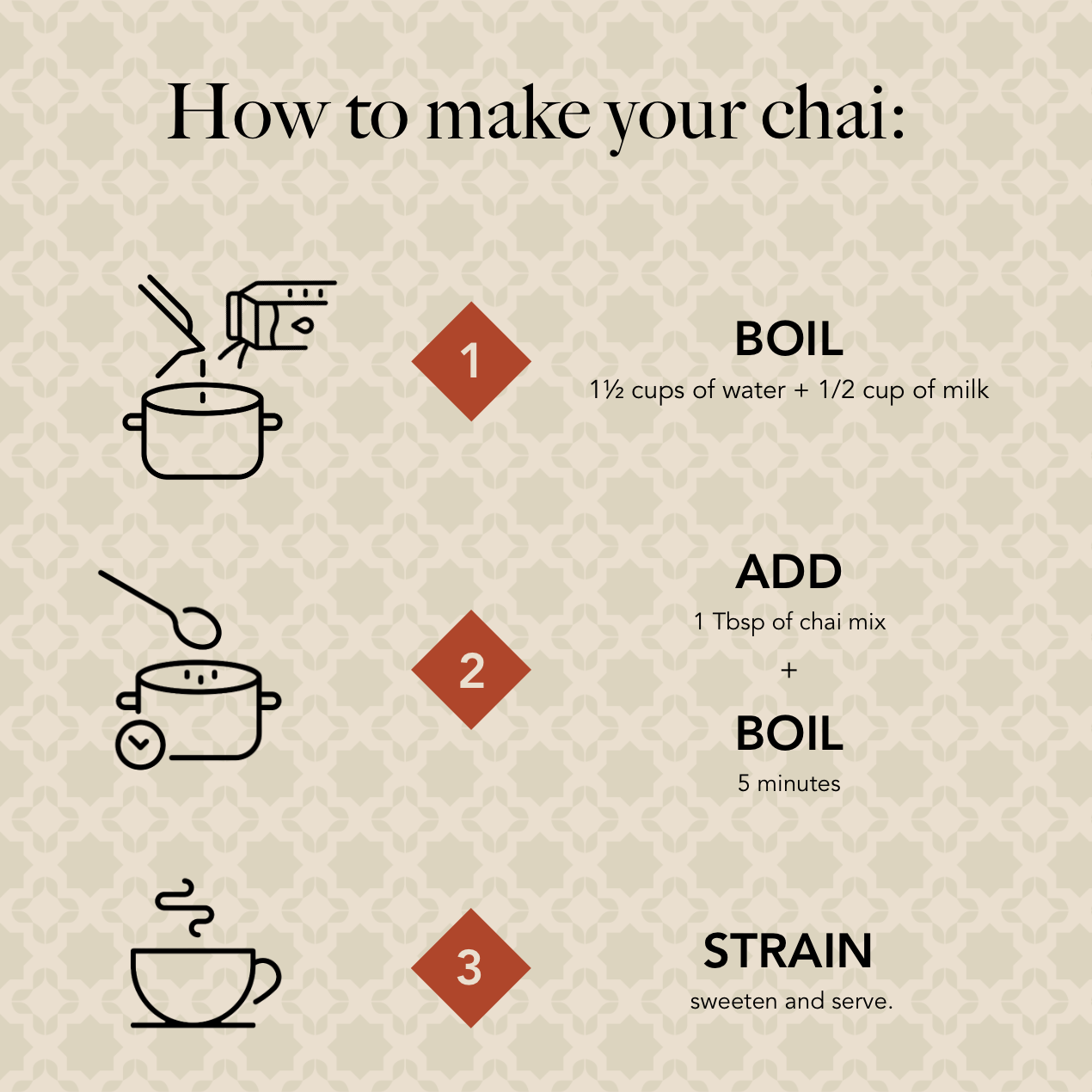 How to make your chai:

1

BOIL

1½ cups of water + 1/2 cup of milk

2

ADD

1 Tbsp of chai mix

+

BOIL

5 minutes

3

STRAIN

sweeten and serve.